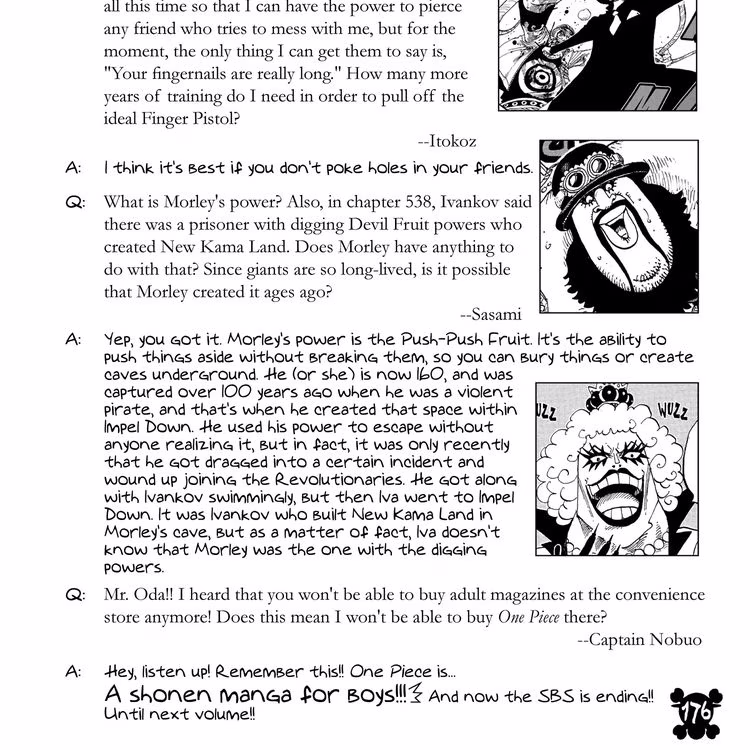 all this time so that I can have the power to pierce any friend who tries to mess with me, but for the moment, the only thing I can get them to say is, "Your fingernails are really long." How many more years of training do I need in order to pull off the ideal Finger Pistol?

--Itokoz

A: I think it's best if you don't poke holes in your friends.

Q: What is Morley's power? Also, in chapter 538, Ivankov said there was a prisoner with digging Devil Fruit powers who created New Kama Land. Does Morley have anything to do with that? Since giants are so long-lived, is it possible that Morley created it ages ago?

--Sasami

A: Yep, you got it. Morley's power is the Push-Push Fruit. It's the ability to push things aside without breaking them, so you can bury things or create caves underground. He (or she) is now 160, and was captured over 100 years ago when he was a violent pirate, and that's when he created that space within Impel Down. He used his power to escape without anyone realizing it, but in fact, it was only recently that he got dragged into a certain incident and wound up joining the Revolutionaries. He got along with Ivankov swimmingly, but then Iva went to Impel Down. It was Ivankov who built New Kama Land in Morley's cave, but as a matter of fact, Iva doesn't know that Morley was the one with the digging powers.

WUZZ WUZZ

Q: Mr. Oda!! I heard that you won't be able to buy adult magazines at the convenience store anymore! Does this mean I won't be able to buy One Piece there?

--Captain Nobuo

A: Hey, listen up! Remember this!! One Piece is... A shonen manga for boys!!! And now the SBS is ending!! Until next volume!!

176