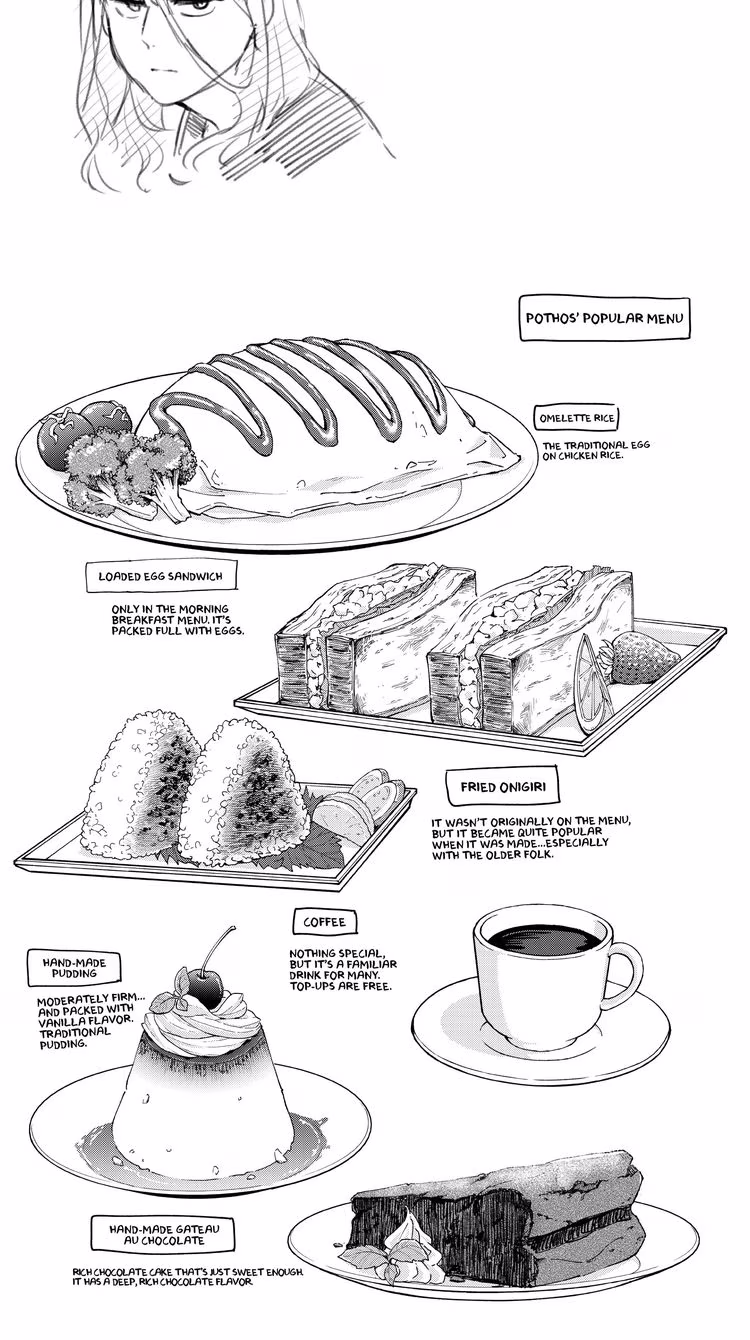 POTHOS' POPULAR MENU

OMELETTE RICE

THE TRADITIONAL EGG ON CHICKEN RICE.

LOADED EGG SANDWICH

ONLY IN THE MORNING BREAKFAST MENU. IT'S PACKED FULL WITH EGGS.

FRIED ONIGIRI

IT WASN'T ORIGINALLY ON THE MENU, BUT IT BECAME QUITE POPULAR WHEN IT WAS MADE...ESPECIALLY WITH THE OLDER FOLK.

COFFEE

NOTHING SPECIAL, BUT IT'S A FAMILIAR DRINK FOR MANY. TOP-UPS ARE FREE.

HAND-MADE PUDDING

MODERATELY FIRM... AND PACKED WITH VANILLA FLAVOR. TRADITIONAL PUDDING.

HAND-MADE GATEAU AU CHOCOLATE

RICH CHOCOLATE CAKE THAT'S JUST SWEET ENOUGH. IT HAS A DEEP, RICH CHOCOLATE FLAVOR.